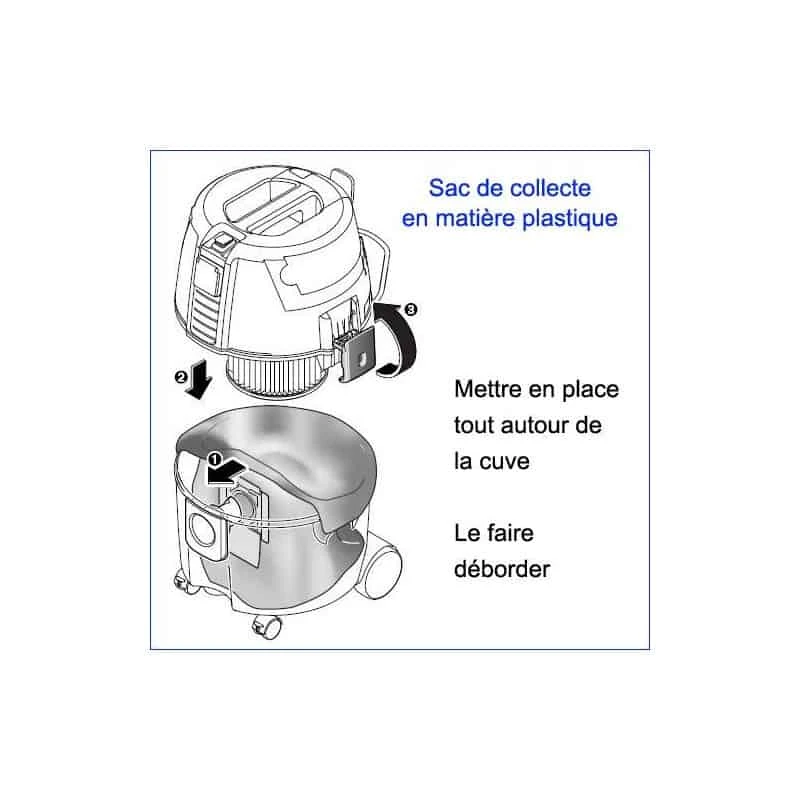 Sac de collecte en matière plastique

3

2

1

Mettre en place tout autour de la cuve

Le faire déborder