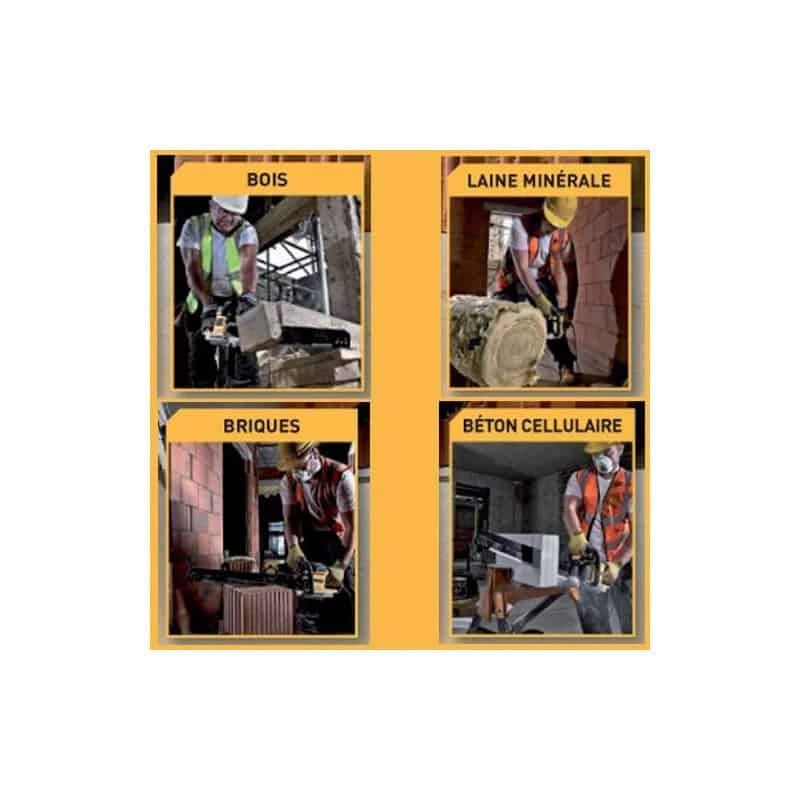 BOIS

LAINE MINÉRALE

BRIQUES

BÉTON CELLULAIRE