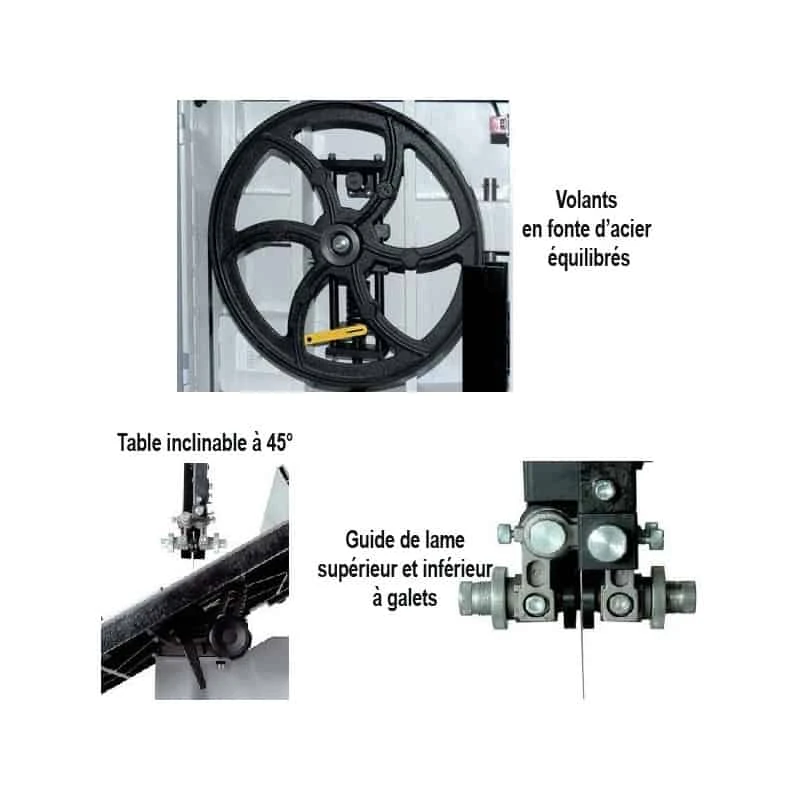 Volants
en fonte d'acier
équilibrés

Table inclinable à 45°

Guide de lame
supérieur et inférieur
à galets